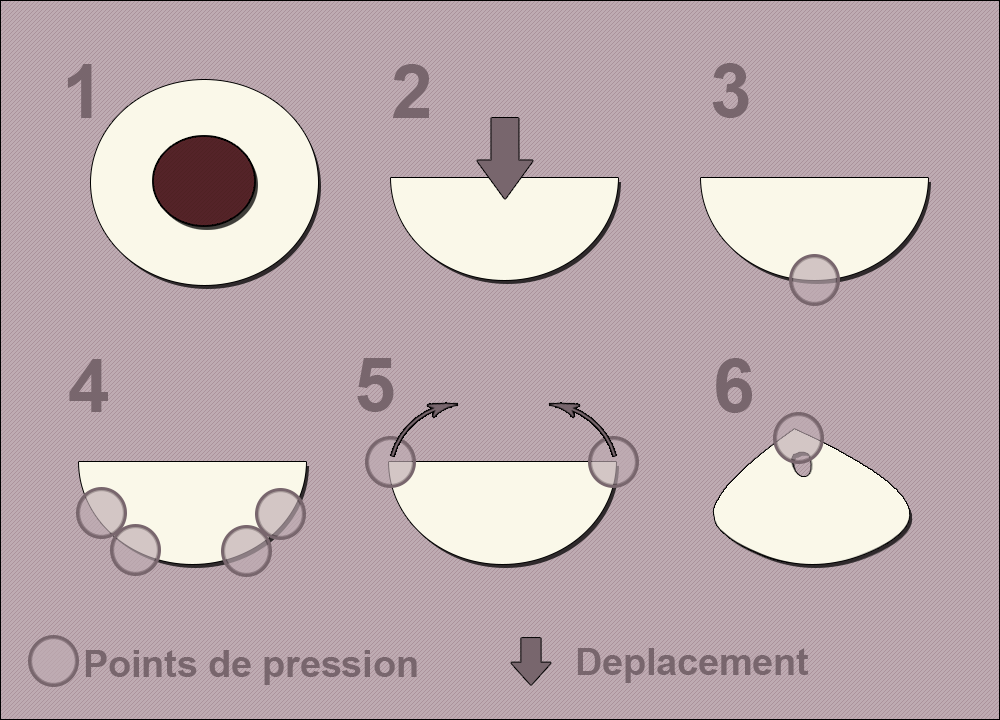 1

2

3

4

5

6

Points de pression

Deplacement