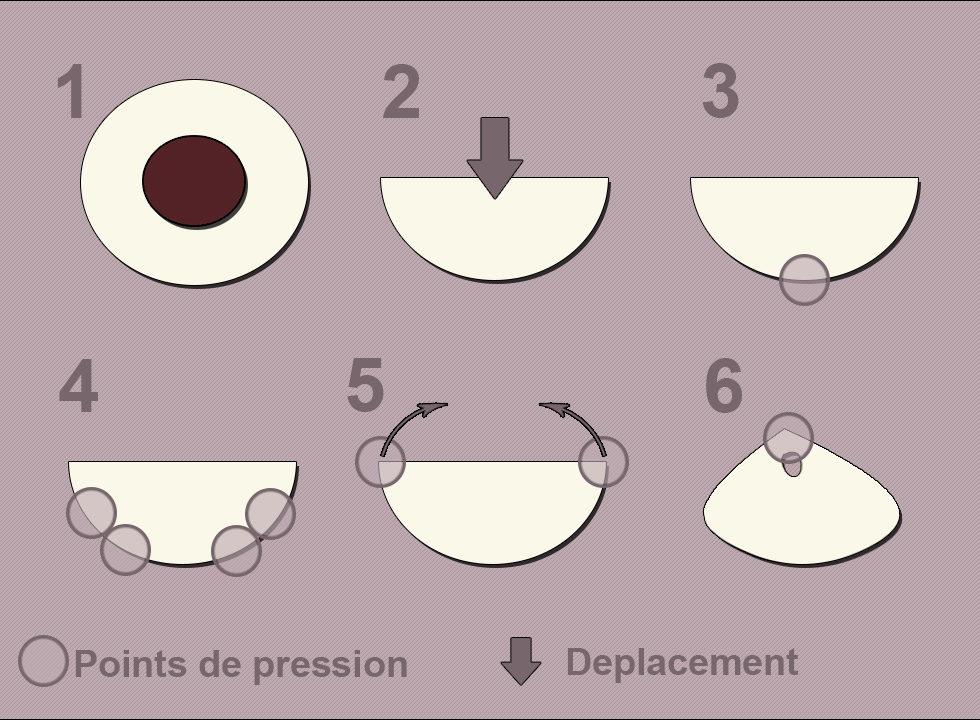 1

2

3

4

5

6

Points de pression

Deplacement